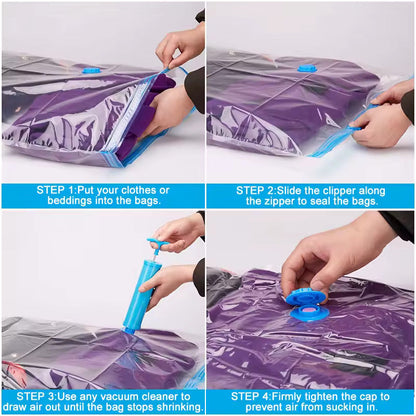 STEP 1:Put your clothes or beddings into the bags.

STEP 2:Slide the clipper along the zipper to seal the bags.

STEP 3:Use any vacuum cleaner to draw air out until the bag stops shrinking.

STEP 4:Firmly tighten the cap to prevent air from sucking in.